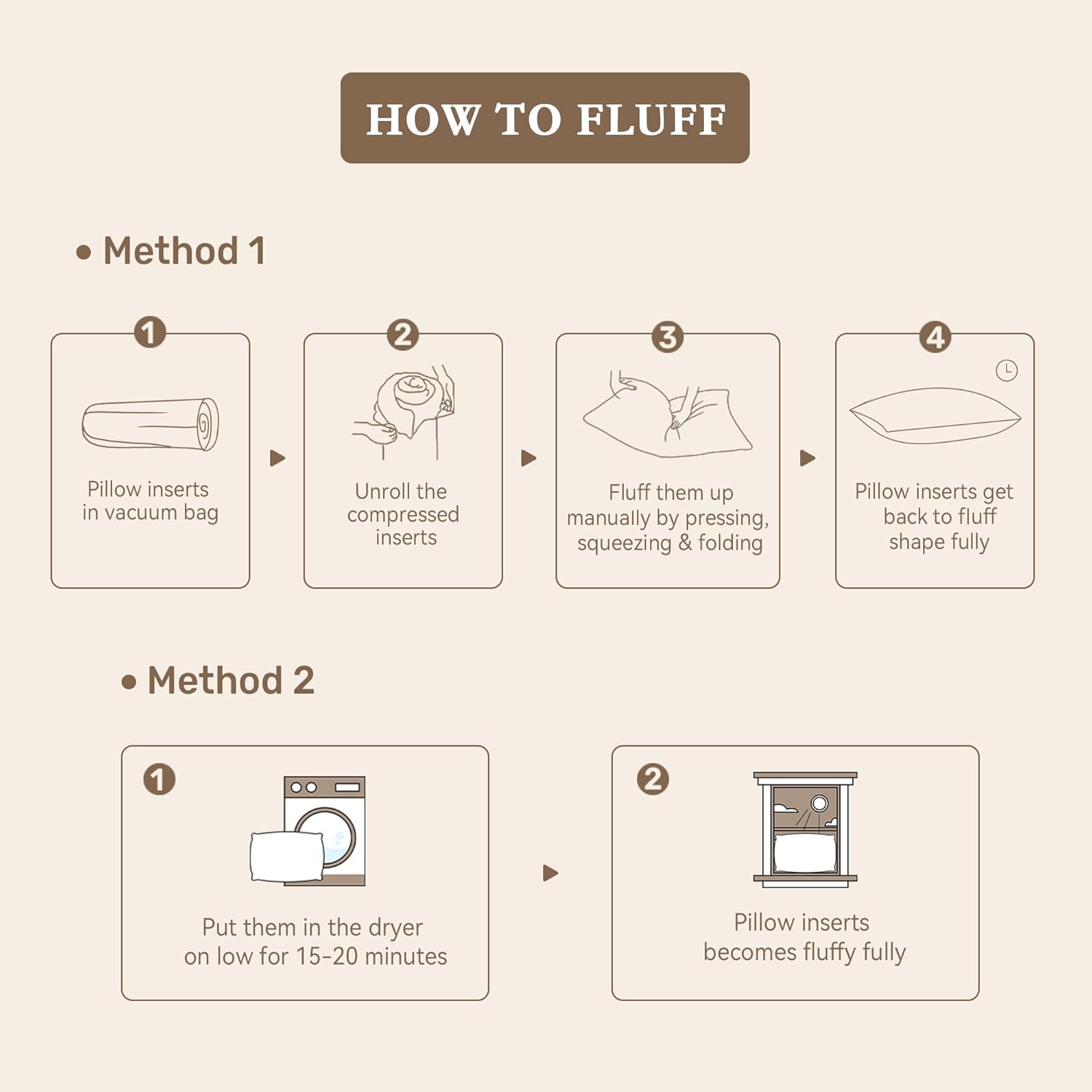 HOW TO FLUFF

• Method 1

1
Pillow inserts in vacuum bag

2
Unroll the compressed inserts

3
Fluff them up manually by pressing, squeezing & folding

4
Pillow inserts get back to fluff shape fully

• Method 2

1
Put them in the dryer on low for 15-20 minutes

2
Pillow inserts becomes fluffy fully